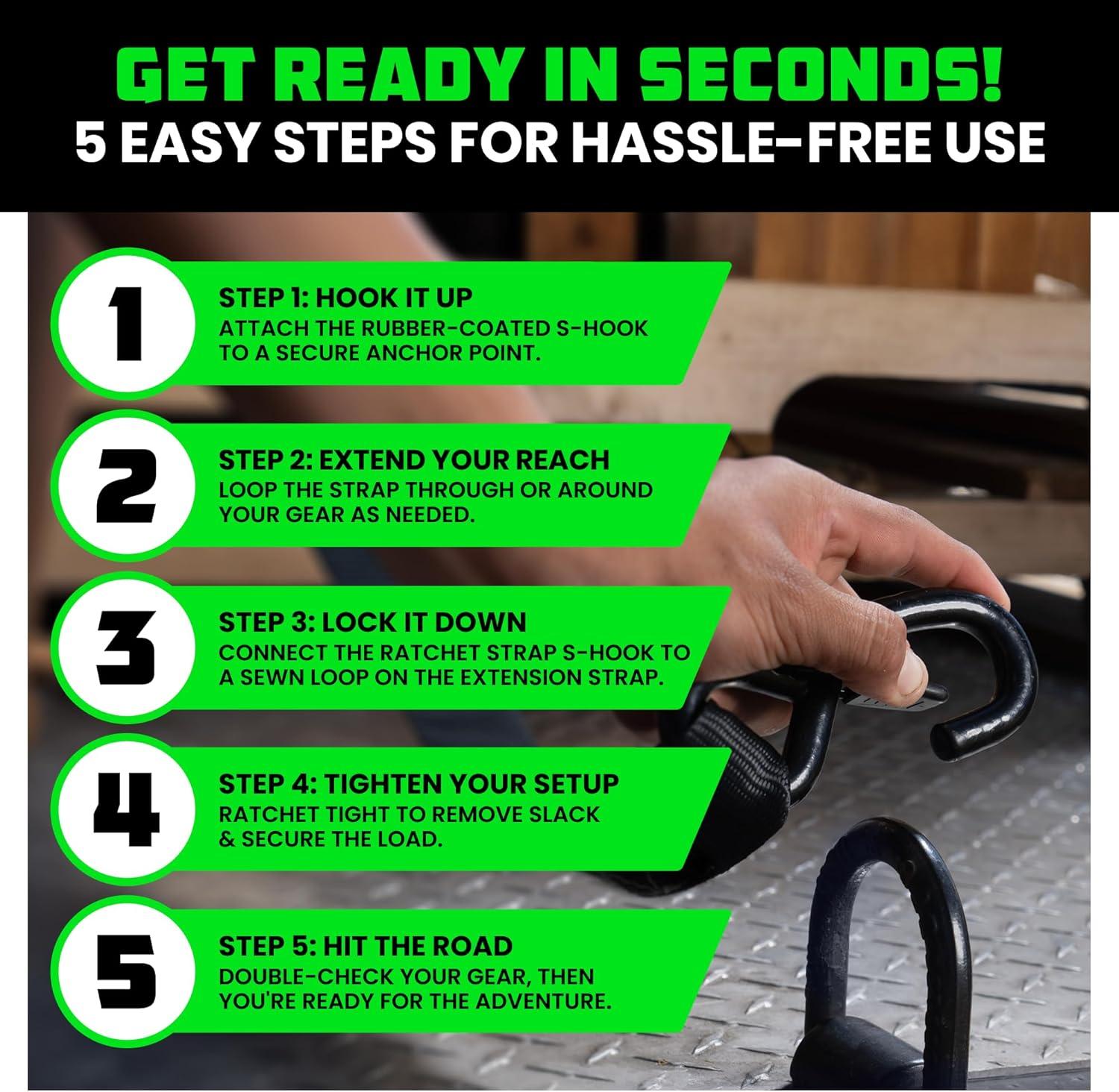 GET READY IN SECONDS!
5 EASY STEPS FOR HASSLE-FREE USE

1

STEP 1: HOOK IT UP
ATTACH THE RUBBER-COATED S-HOOK TO A SECURE ANCHOR POINT.

2

STEP 2: EXTEND YOUR REACH
LOOP THE STRAP THROUGH OR AROUND YOUR GEAR AS NEEDED.

3

STEP 3: LOCK IT DOWN
CONNECT THE RATCHET STRAP S-HOOK TO A SEWN LOOP ON THE EXTENSION STRAP.

4

STEP 4: TIGHTEN YOUR SETUP
RATCHET TIGHT TO REMOVE SLACK & SECURE THE LOAD.

5

STEP 5: HIT THE ROAD
DOUBLE-CHECK YOUR GEAR, THEN YOU'RE READY FOR THE ADVENTURE.