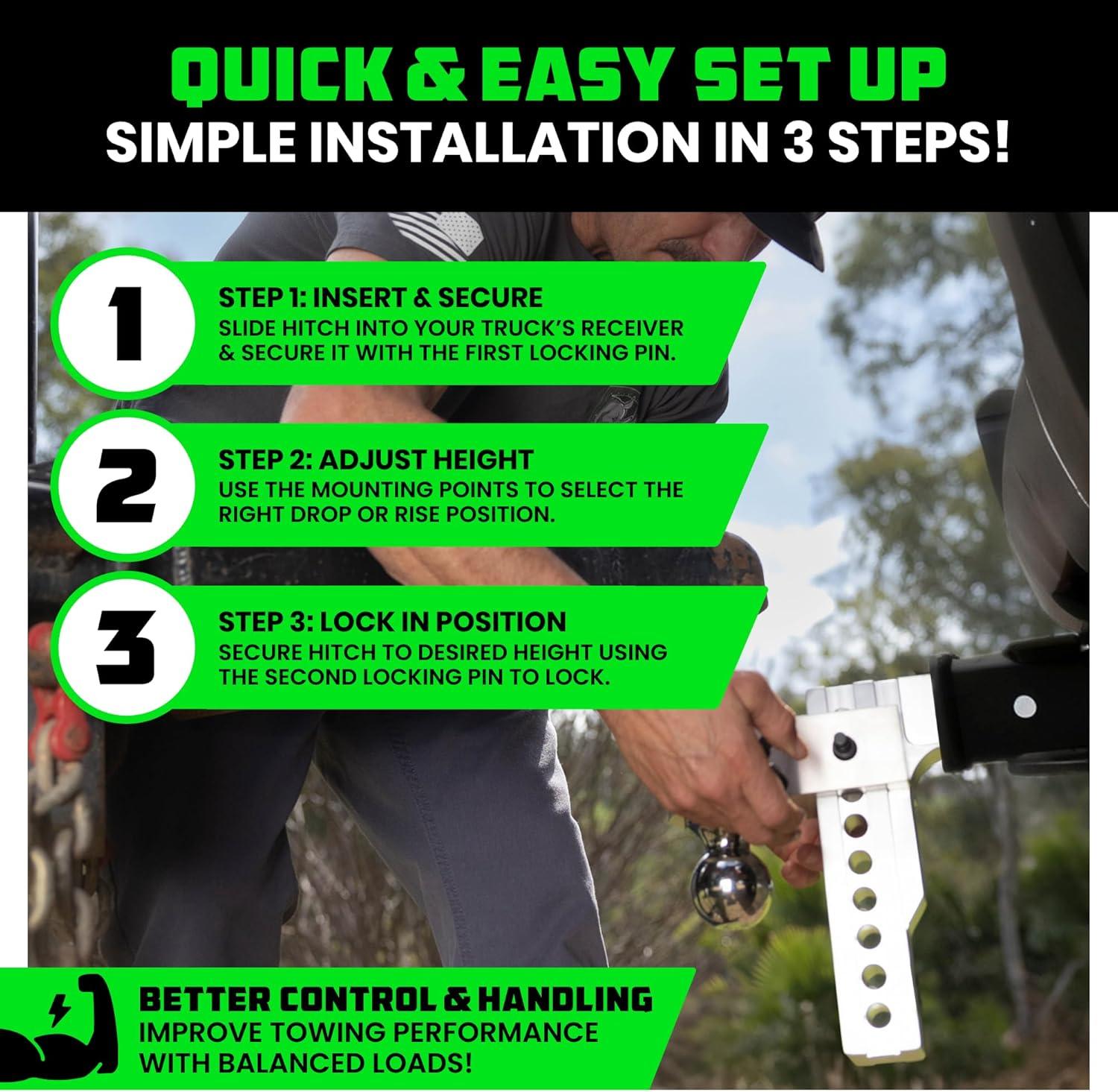 QUICK & EASY SET UP
SIMPLE INSTALLATION IN 3 STEPS!

1
STEP 1: INSERT & SECURE
SLIDE HITCH INTO YOUR TRUCK'S RECEIVER & SECURE IT WITH THE FIRST LOCKING PIN.

2
STEP 2: ADJUST HEIGHT
USE THE MOUNTING POINTS TO SELECT THE RIGHT DROP OR RISE POSITION.

3
STEP 3: LOCK IN POSITION
SECURE HITCH TO DESIRED HEIGHT USING THE SECOND LOCKING PIN TO LOCK.

BETTER CONTROL & HANDLING
IMPROVE TOWING PERFORMANCE WITH BALANCED LOADS!