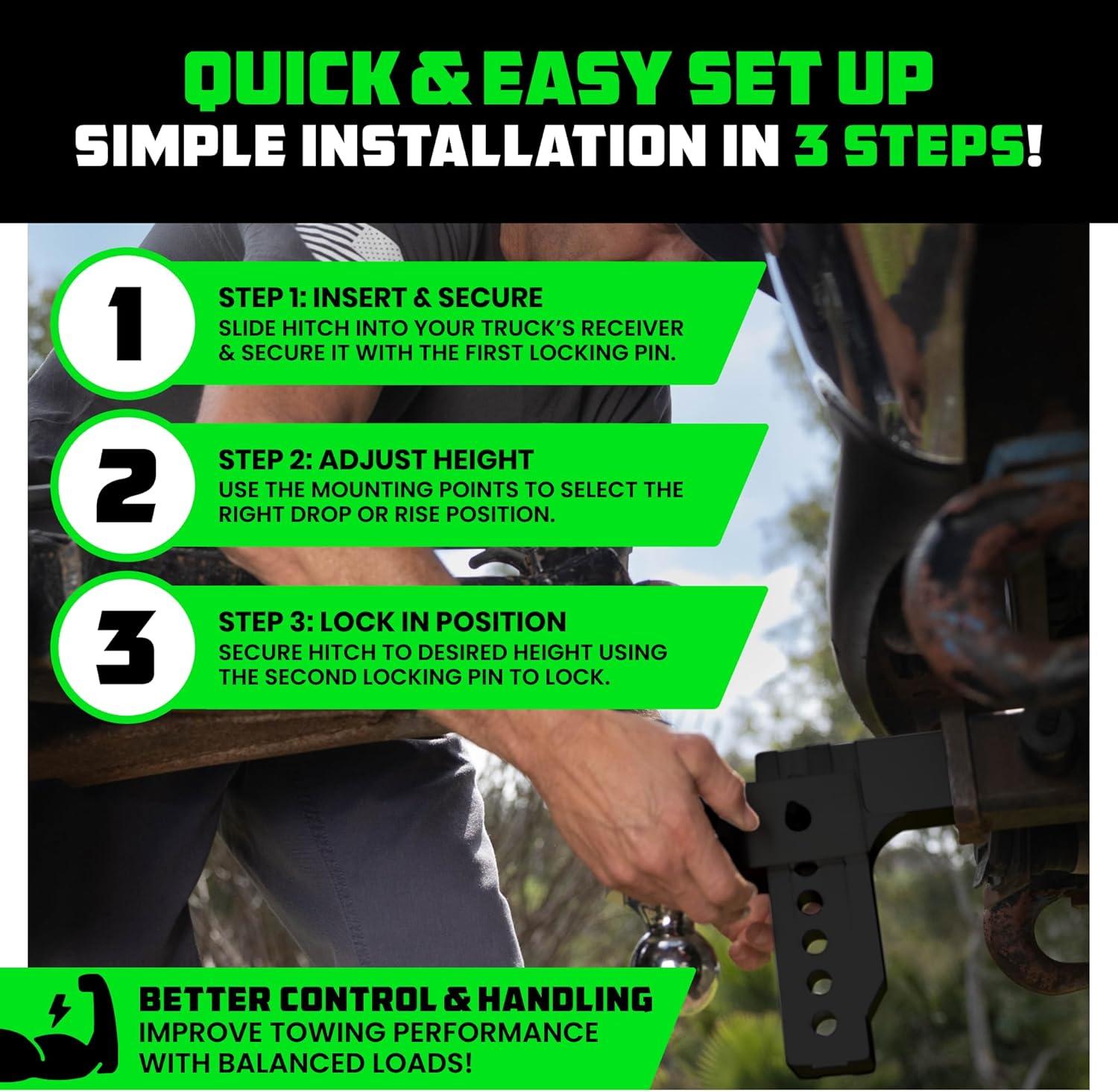 QUICK & EASY SET UP
SIMPLE INSTALLATION IN 3 STEPS!

1
STEP 1: INSERT & SECURE
SLIDE HITCH INTO YOUR TRUCK'S RECEIVER & SECURE IT WITH THE FIRST LOCKING PIN.

2
STEP 2: ADJUST HEIGHT
USE THE MOUNTING POINTS TO SELECT THE RIGHT DROP OR RISE POSITION.

3
STEP 3: LOCK IN POSITION
SECURE HITCH TO DESIRED HEIGHT USING THE SECOND LOCKING PIN TO LOCK.

BETTER CONTROL & HANDLING
IMPROVE TOWING PERFORMANCE WITH BALANCED LOADS!