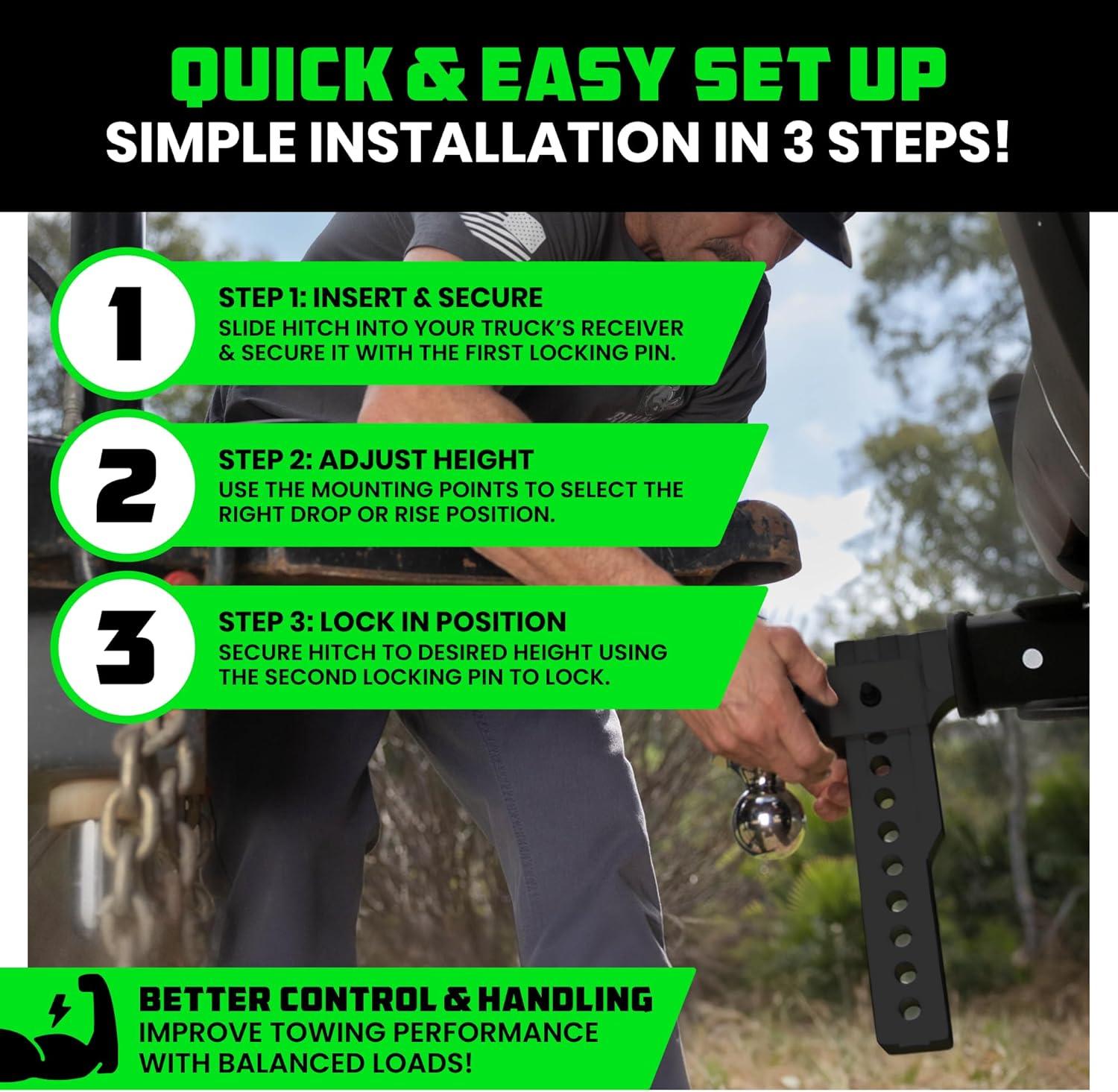 QUICK & EASY SET UP
SIMPLE INSTALLATION IN 3 STEPS!

1

STEP 1: INSERT & SECURE
SLIDE HITCH INTO YOUR TRUCK'S RECEIVER & SECURE IT WITH THE FIRST LOCKING PIN.

2

STEP 2: ADJUST HEIGHT
USE THE MOUNTING POINTS TO SELECT THE RIGHT DROP OR RISE POSITION.

3

STEP 3: LOCK IN POSITION
SECURE HITCH TO DESIRED HEIGHT USING THE SECOND LOCKING PIN TO LOCK.

BETTER CONTROL & HANDLING
IMPROVE TOWING PERFORMANCE WITH BALANCED LOADS!