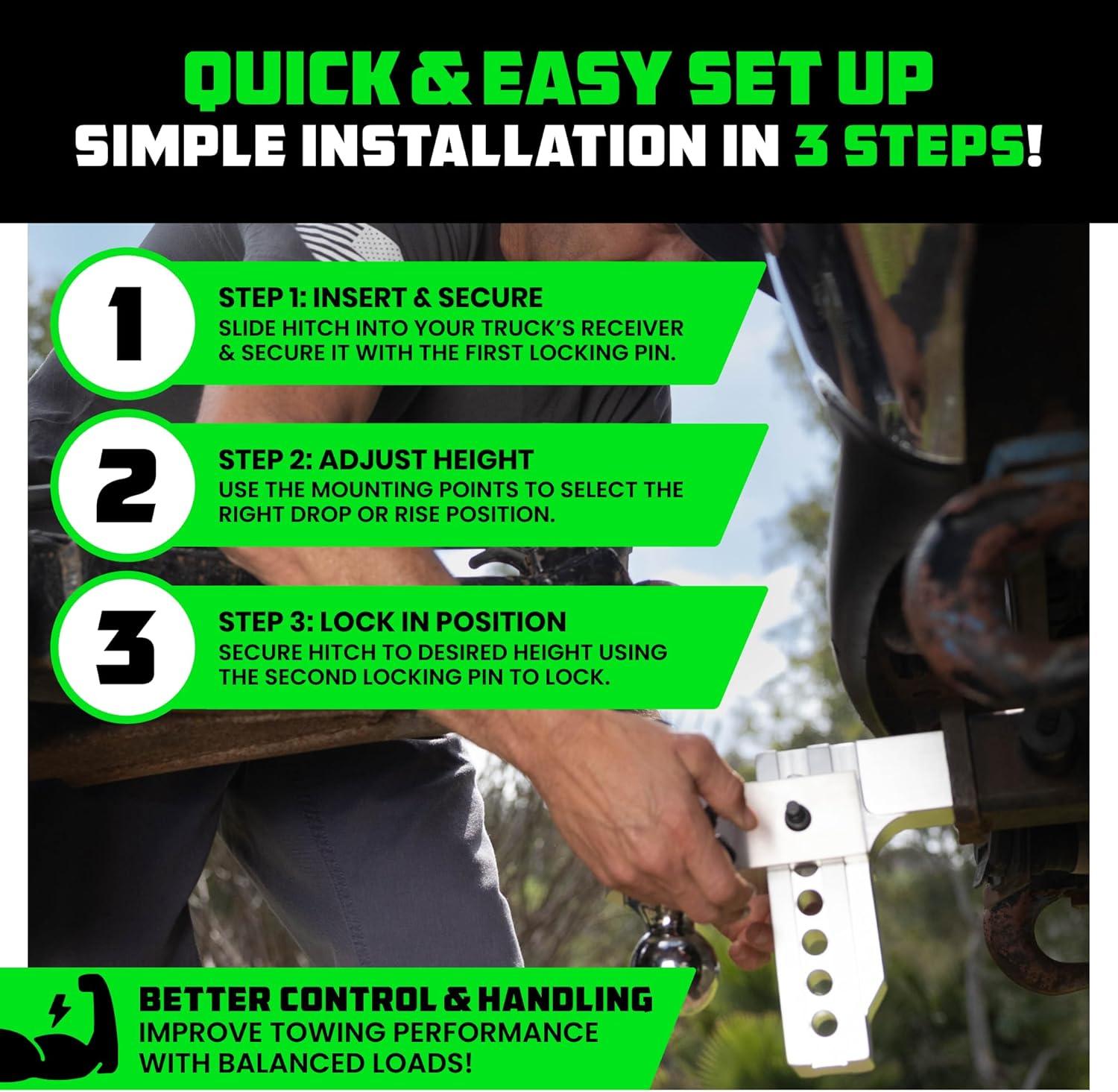 QUICK & EASY SET UP
SIMPLE INSTALLATION IN 3 STEPS!

1
STEP 1: INSERT & SECURE
SLIDE HITCH INTO YOUR TRUCK'S RECEIVER & SECURE IT WITH THE FIRST LOCKING PIN.

2
STEP 2: ADJUST HEIGHT
USE THE MOUNTING POINTS TO SELECT THE RIGHT DROP OR RISE POSITION.

3
STEP 3: LOCK IN POSITION
SECURE HITCH TO DESIRED HEIGHT USING THE SECOND LOCKING PIN TO LOCK.

BETTER CONTROL & HANDLING
IMPROVE TOWING PERFORMANCE WITH BALANCED LOADS!