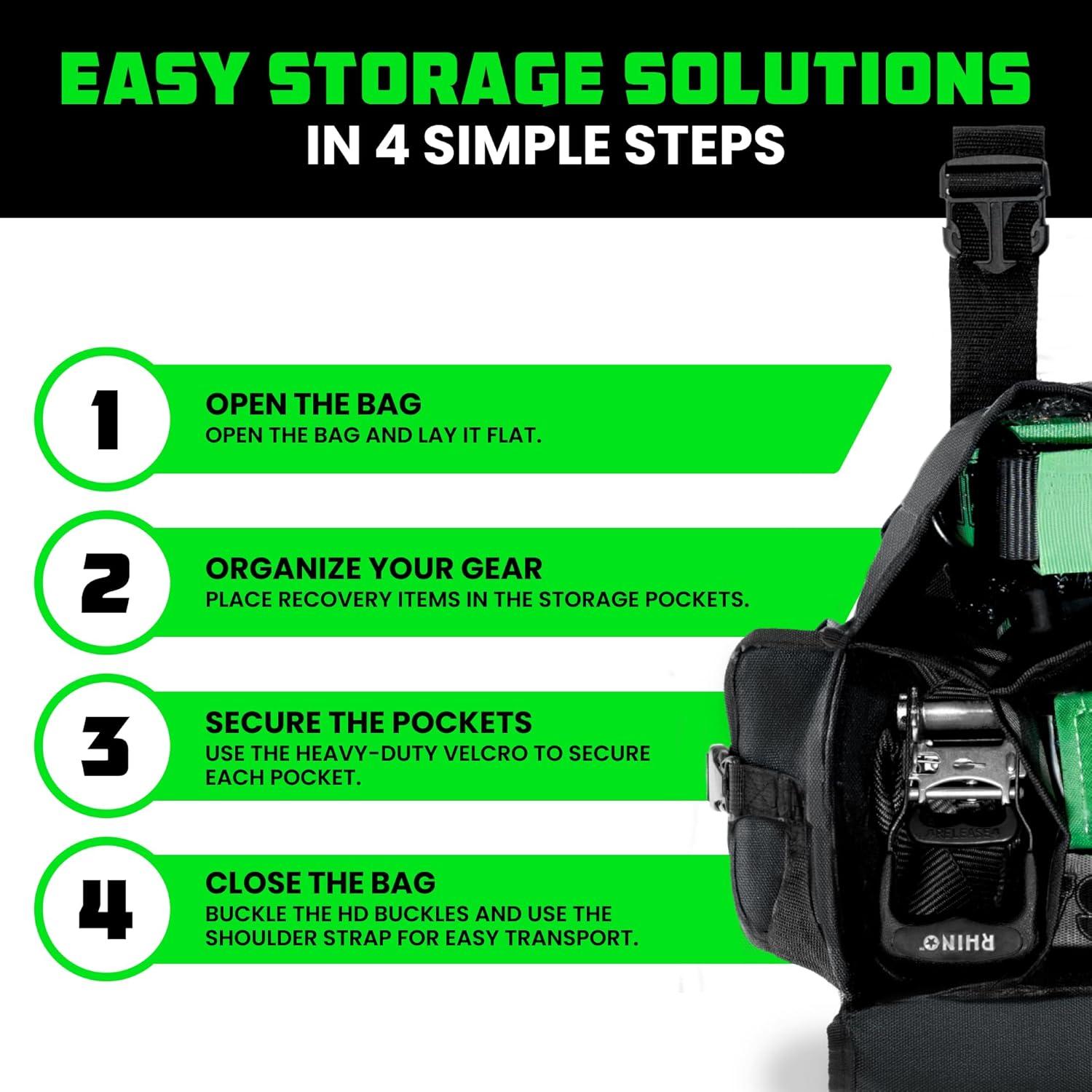 EASY STORAGE SOLUTIONS
IN 4 SIMPLE STEPS

1
OPEN THE BAG
OPEN THE BAG AND LAY IT FLAT.

2
ORGANIZE YOUR GEAR
PLACE RECOVERY ITEMS IN THE STORAGE POCKETS.

3
SECURE THE POCKETS
USE THE HEAVY-DUTY VELCRO TO SECURE EACH POCKET.

4
CLOSE THE BAG
BUCKLE THE HD BUCKLES AND USE THE SHOULDER STRAP FOR EASY TRANSPORT.

RELEASE

RHINO