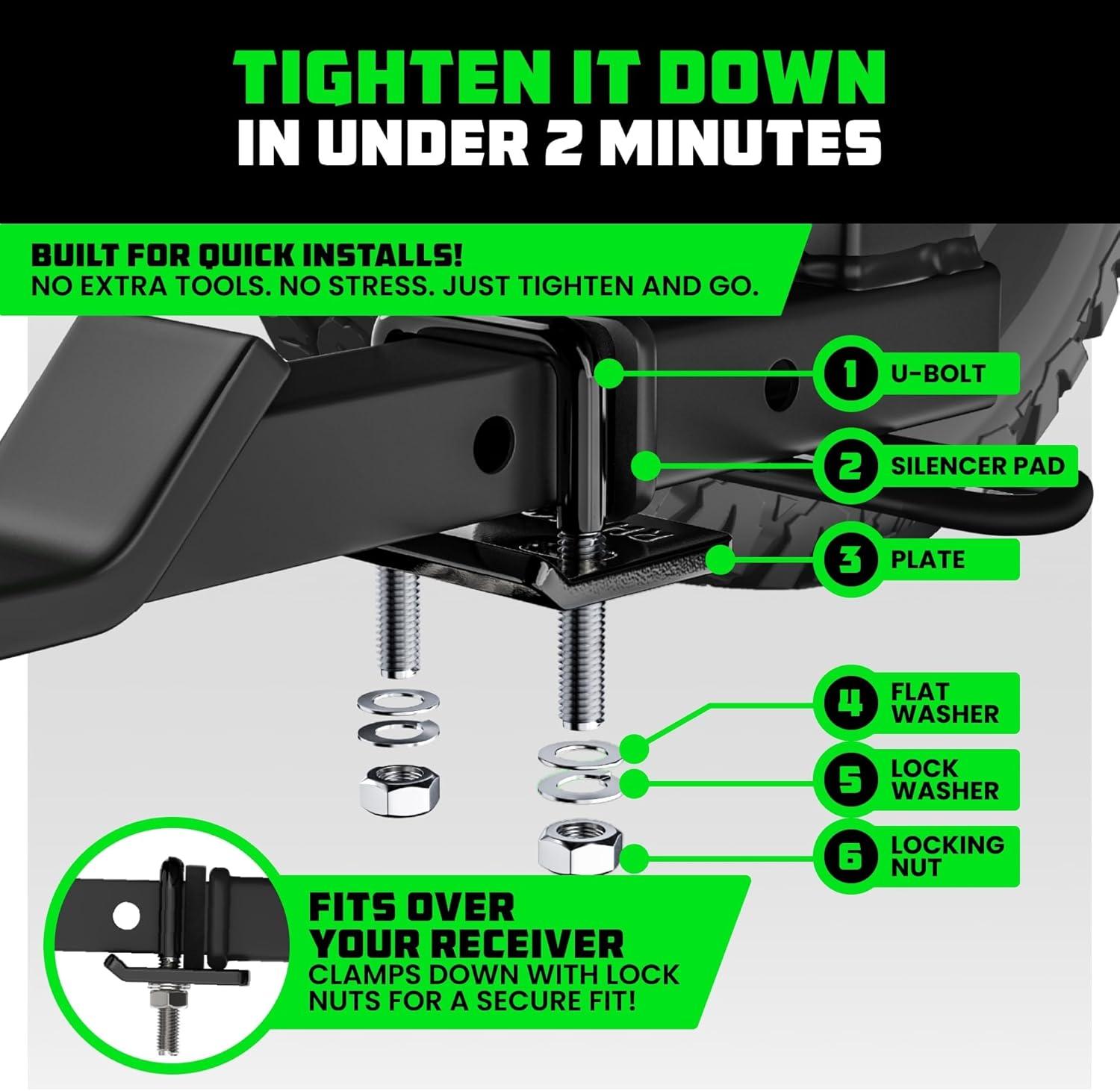 TIGHTEN IT DOWN
IN UNDER 2 MINUTES

BUILT FOR QUICK INSTALLS!
NO EXTRA TOOLS. NO STRESS. JUST TIGHTEN AND GO.

1 U-BOLT

2 SILENCER PAD

3 PLATE

4 FLAT WASHER

5 LOCK WASHER

6 LOCKING NUT

FITS OVER YOUR RECEIVER
CLAMPS DOWN WITH LOCK NUTS FOR A SECURE FIT!