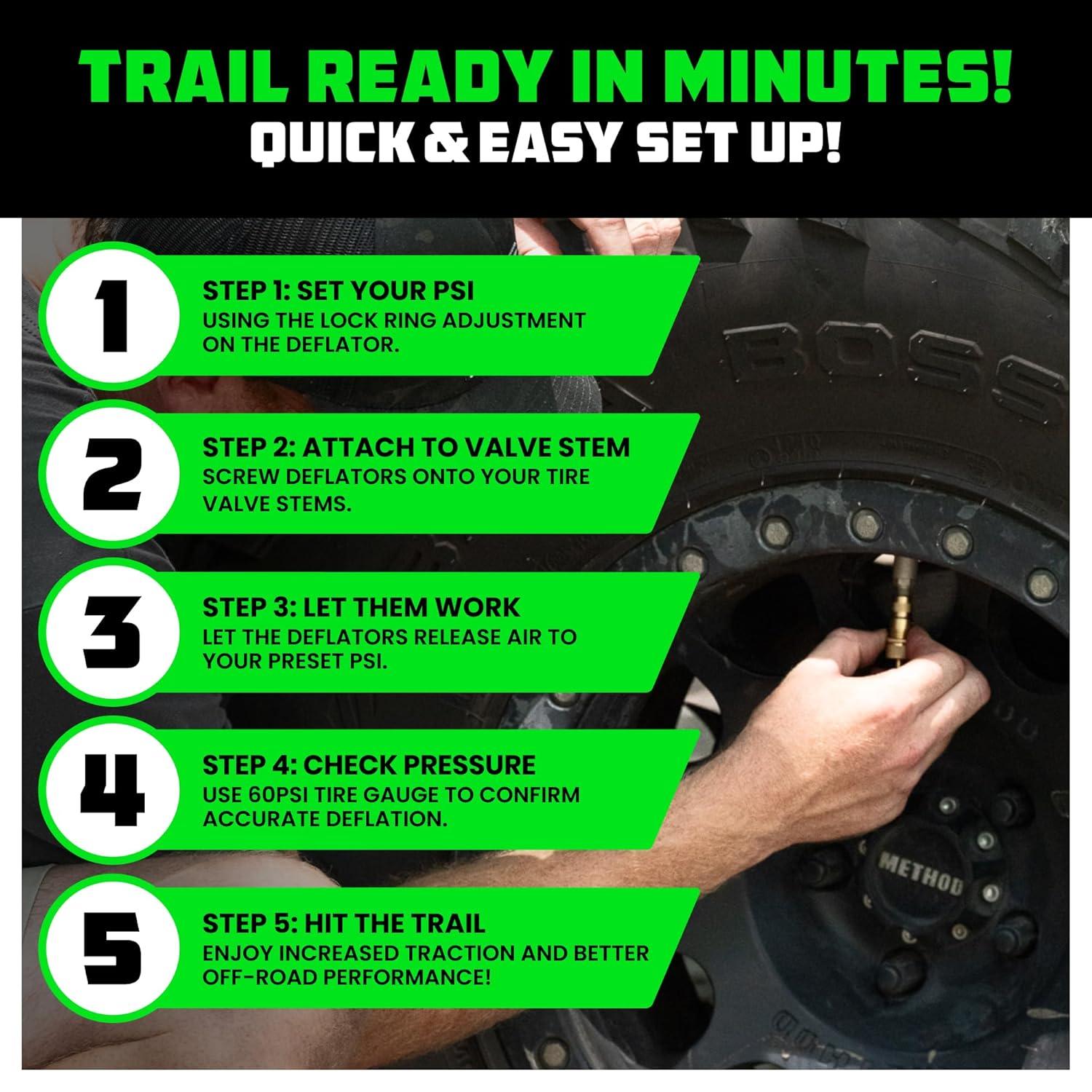 TRAIL READY IN MINUTES!
QUICK & EASY SET UP!

1
STEP 1: SET YOUR PSI
USING THE LOCK RING ADJUSTMENT ON THE DEFLATOR.

2
STEP 2: ATTACH TO VALVE STEM
SCREW DEFLATORS ONTO YOUR TIRE VALVE STEMS.

3
STEP 3: LET THEM WORK
LET THE DEFLATORS RELEASE AIR TO YOUR PRESET PSI.

4
STEP 4: CHECK PRESSURE
USE 60PSI TIRE GAUGE TO CONFIRM ACCURATE DEFLATION.

5
STEP 5: HIT THE TRAIL
ENJOY INCREASED TRACTION AND BETTER OFF-ROAD PERFORMANCE!

BOSS
METHOD