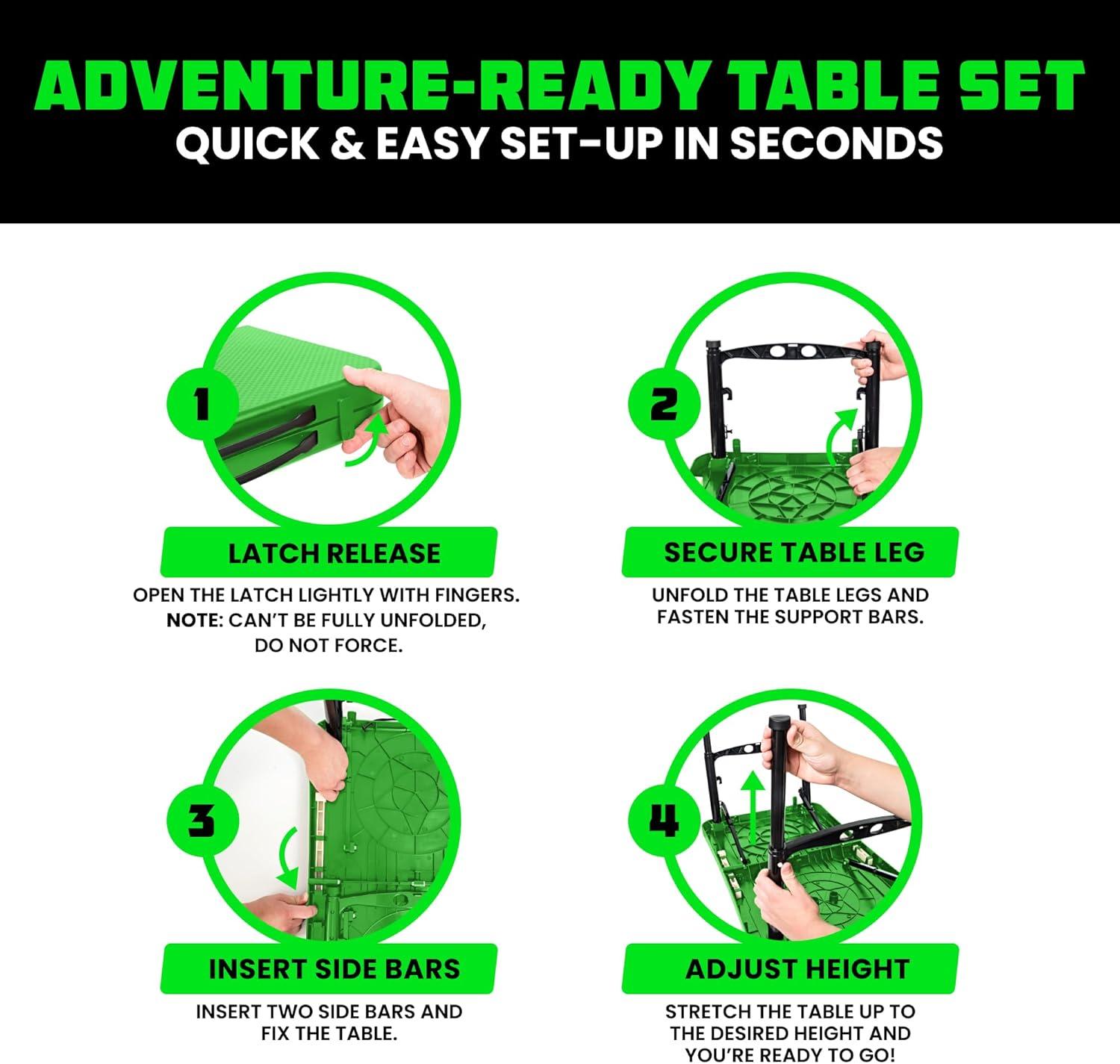 ADVENTURE-READY TABLE SET
QUICK & EASY SET-UP IN SECONDS

1
LATCH RELEASE
OPEN THE LATCH LIGHTLY WITH FINGERS. NOTE: CAN'T BE FULLY UNFOLDED, DO NOT FORCE.

2
SECURE TABLE LEG
UNFOLD THE TABLE LEGS AND FASTEN THE SUPPORT BARS.

3
INSERT SIDE BARS
INSERT TWO SIDE BARS AND FIX THE TABLE.

4
ADJUST HEIGHT
STRETCH THE TABLE UP TO THE DESIRED HEIGHT AND YOU'RE READY TO GO!