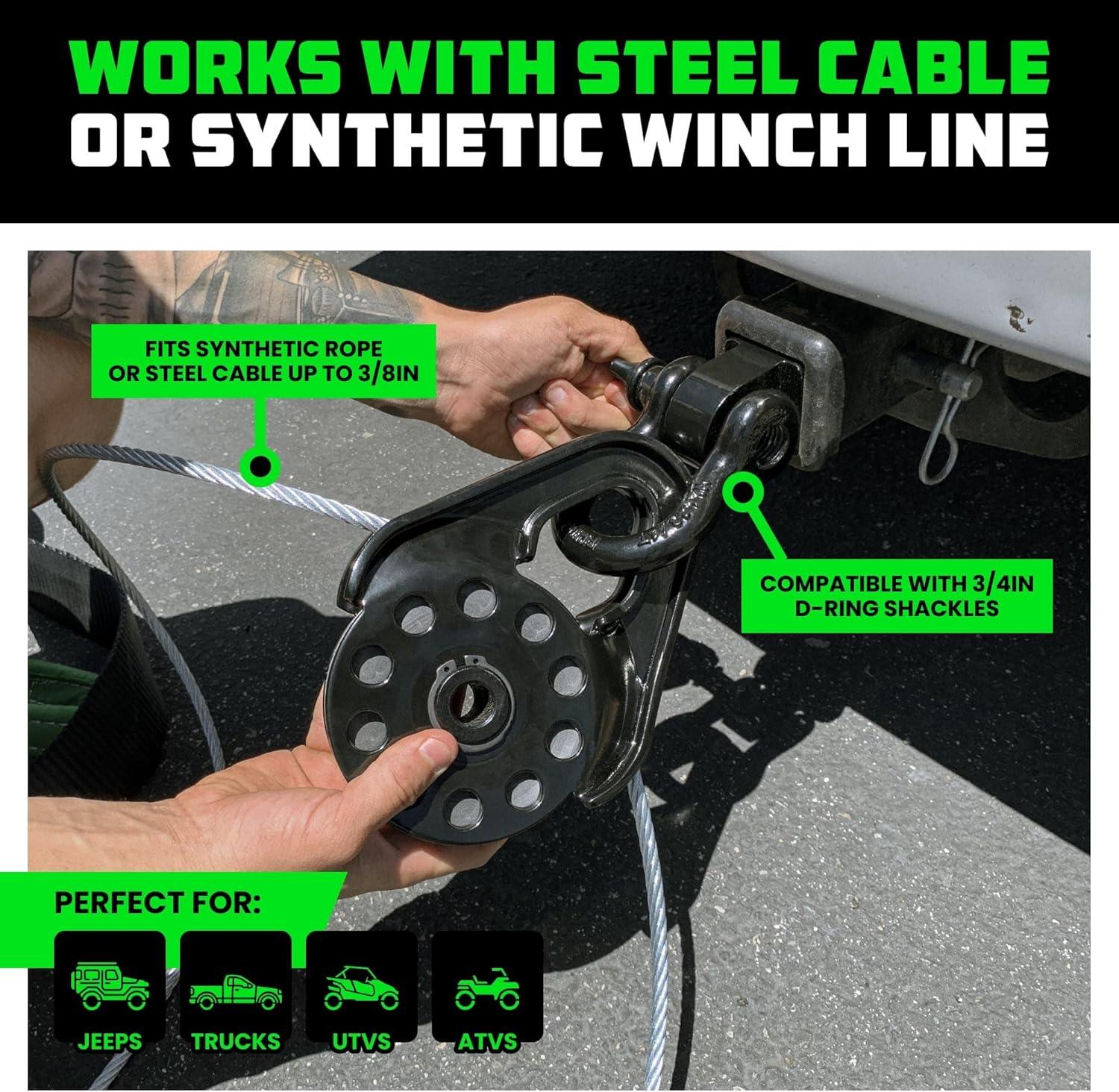 WORKS WITH STEEL CABLE OR SYNTHETIC WINCH LINE

FITS SYNTHETIC ROPE OR STEEL CABLE UP TO 3/8IN

COMPATIBLE WITH 3/4IN D-RING SHACKLES

PERFECT FOR:

JEEPS

TRUCKS

UTVS

ATVS