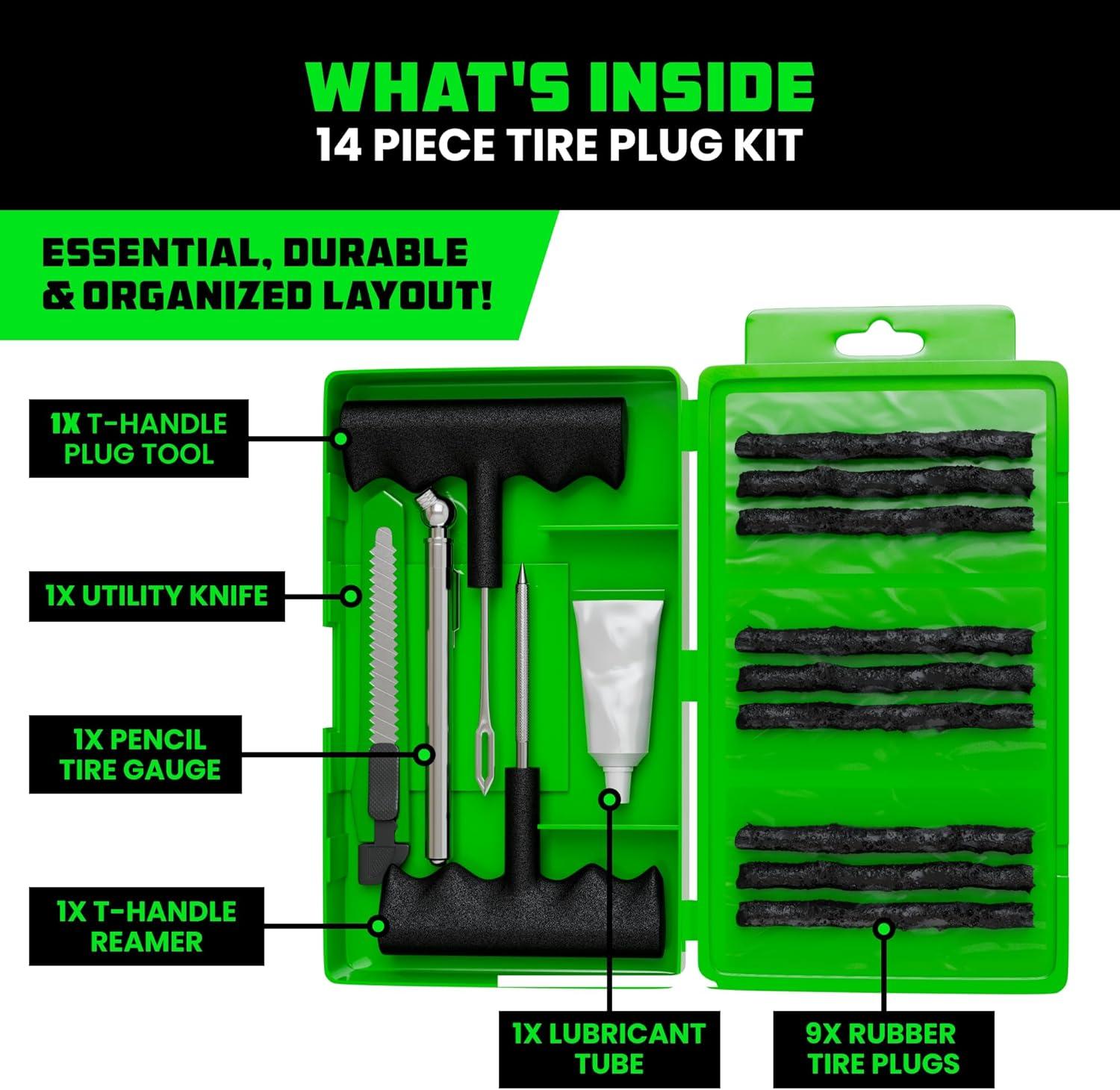 WHAT'S INSIDE
14 PIECE TIRE PLUG KIT

ESSENTIAL, DURABLE & ORGANIZED LAYOUT!

1X T-HANDLE PLUG TOOL

1X UTILITY KNIFE

1X PENCIL TIRE GAUGE

1X T-HANDLE REAMER

1X LUBRICANT TUBE

9X RUBBER TIRE PLUGS