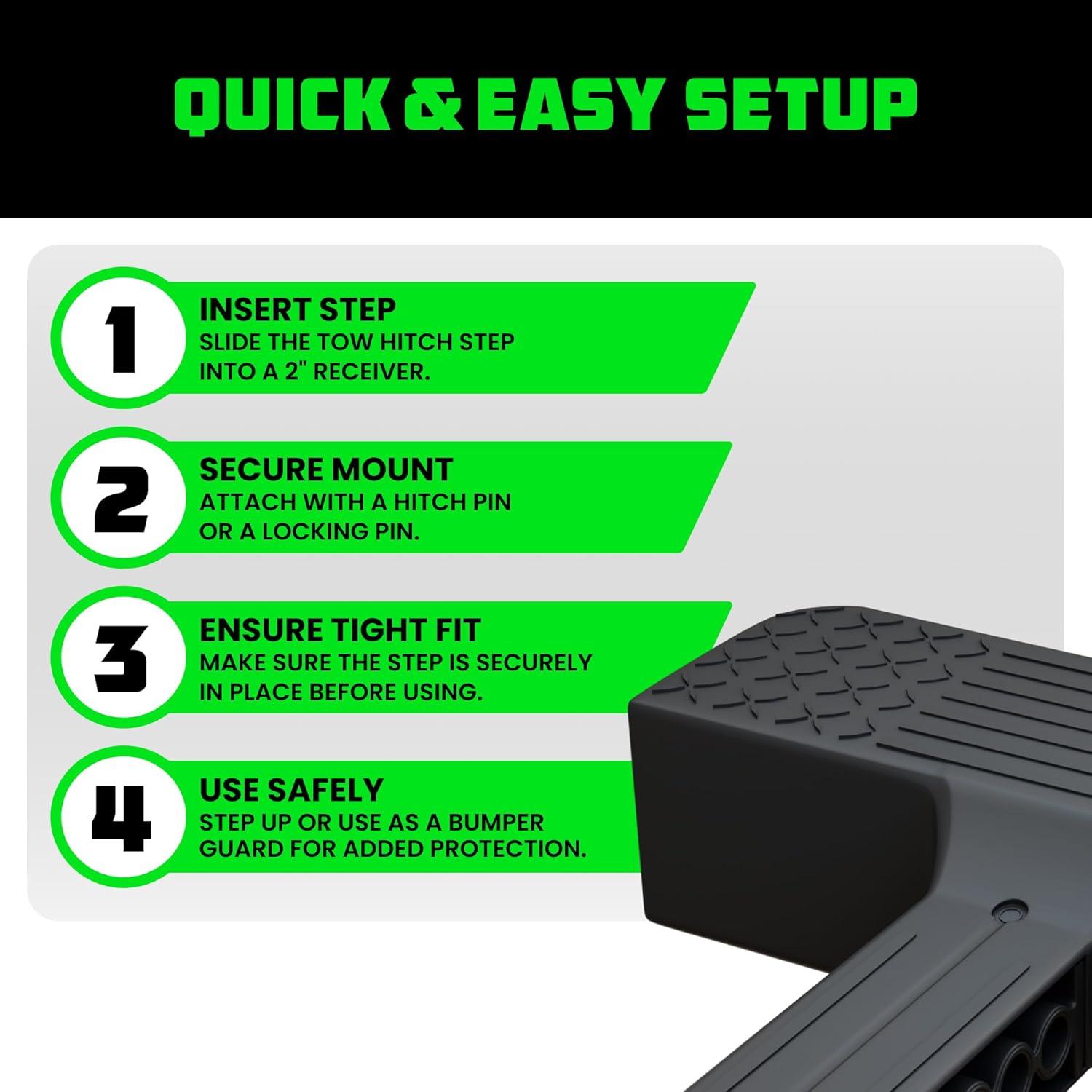 QUICK & EASY SETUP

1
INSERT STEP
SLIDE THE TOW HITCH STEP INTO A 2" RECEIVER.

2
SECURE MOUNT
ATTACH WITH A HITCH PIN OR A LOCKING PIN.

3
ENSURE TIGHT FIT
MAKE SURE THE STEP IS SECURELY IN PLACE BEFORE USING.

4
USE SAFELY
STEP UP OR USE AS A BUMPER GUARD FOR ADDED PROTECTION.