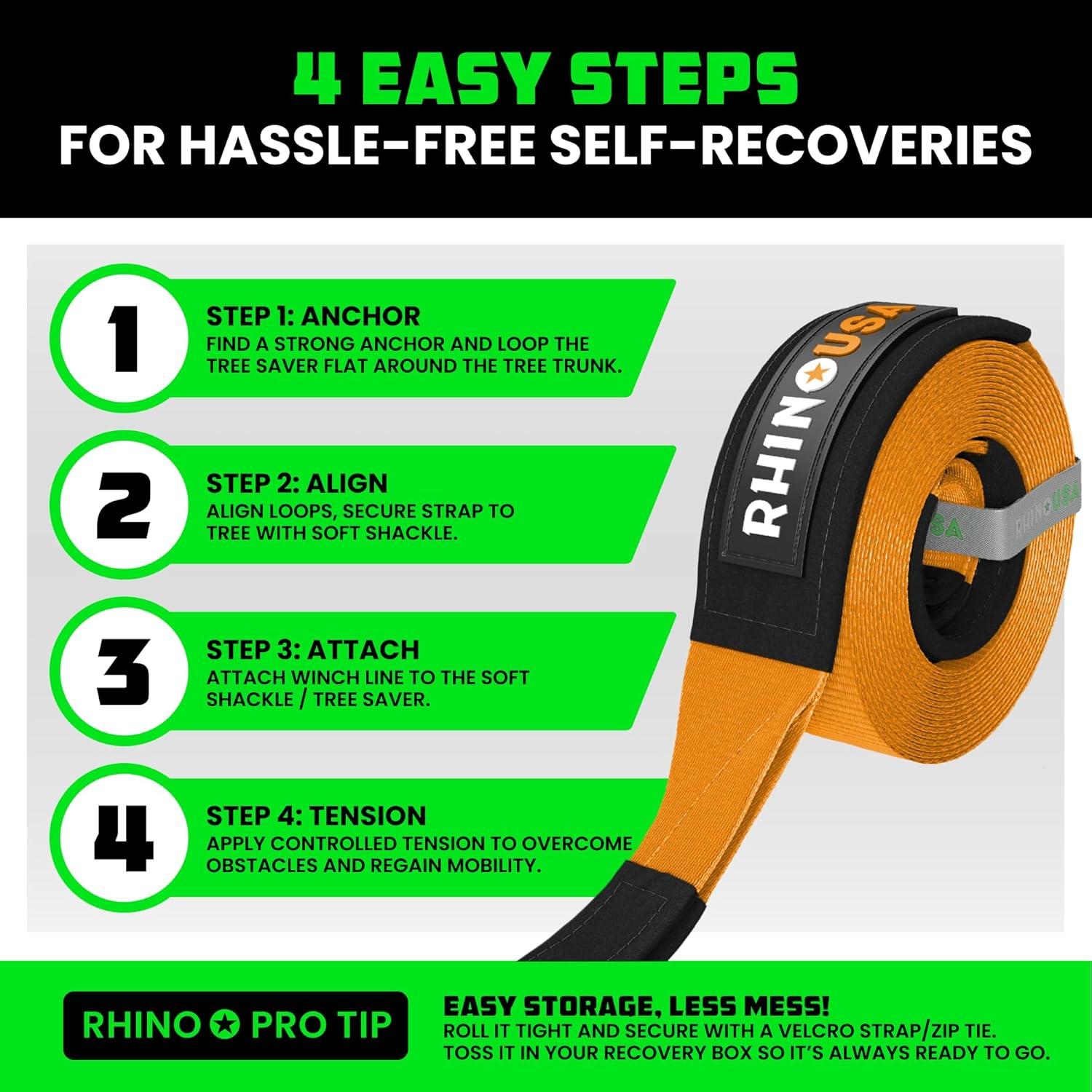 4 EASY STEPS
FOR HASSLE-FREE SELF-RECOVERIES

1
STEP 1: ANCHOR
FIND A STRONG ANCHOR AND LOOP THE TREE SAVER FLAT AROUND THE TREE TRUNK.

2
STEP 2: ALIGN
ALIGN LOOPS, SECURE STRAP TO TREE WITH SOFT SHACKLE.

3
STEP 3: ATTACH
ATTACH WINCH LINE TO THE SOFT SHACKLE / TREE SAVER.

4
STEP 4: TENSION
APPLY CONTROLLED TENSION TO OVERCOME OBSTACLES AND REGAIN MOBILITY.

RHINO USA

RHINO USA

RHINO PRO TIP

EASY STORAGE, LESS MESS!
ROLL IT TIGHT AND SECURE WITH A VELCRO STRAP/ZIP TIE. TOSS IT IN YOUR RECOVERY BOX SO IT'S ALWAYS READY TO GO.