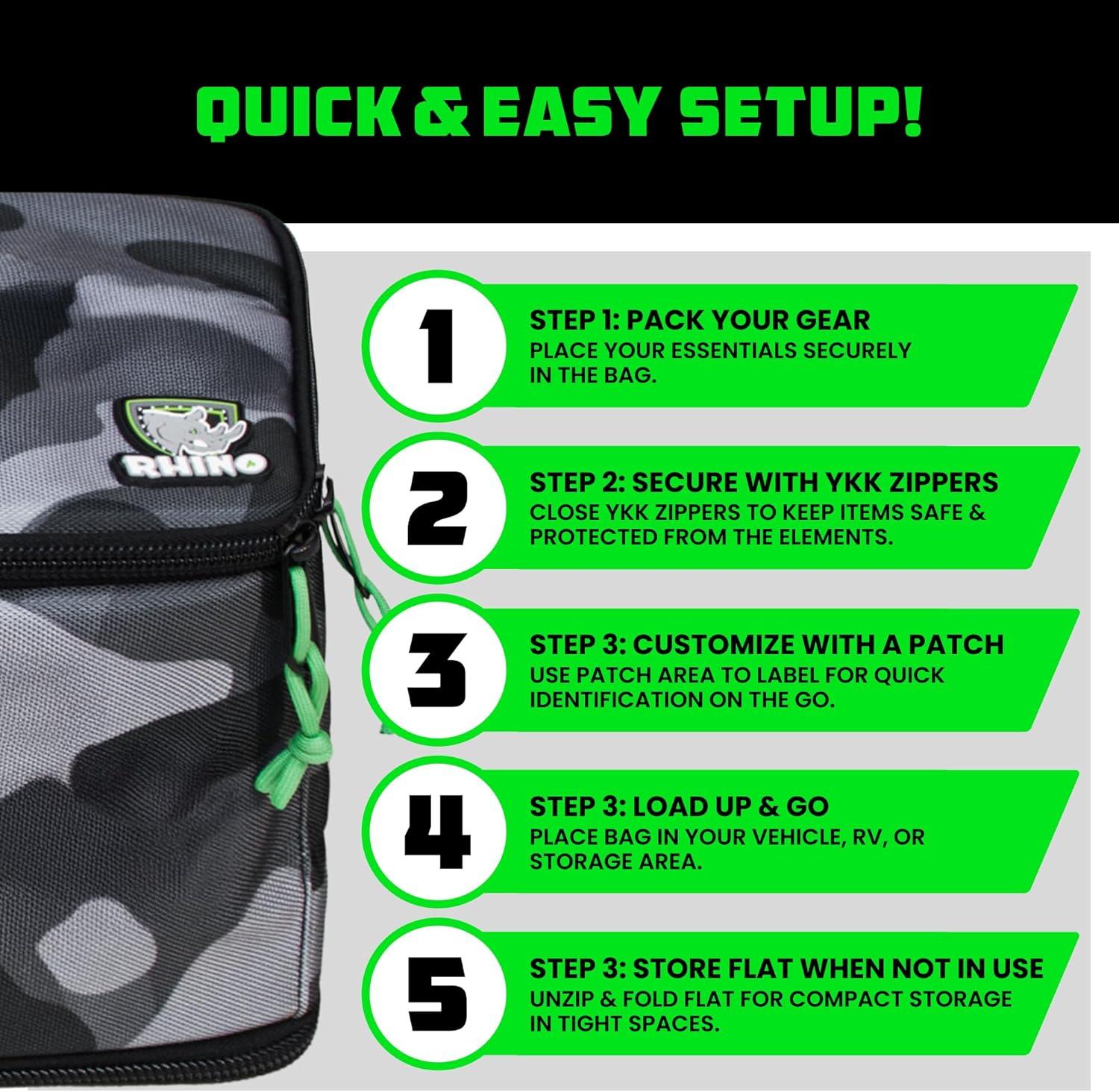 QUICK & EASY SETUP!

RHINO

1

STEP 1: PACK YOUR GEAR
PLACE YOUR ESSENTIALS SECURELY IN THE BAG.

2

STEP 2: SECURE WITH YKK ZIPPERS
CLOSE YKK ZIPPERS TO KEEP ITEMS SAFE & PROTECTED FROM THE ELEMENTS.

3

STEP 3: CUSTOMIZE WITH A PATCH
USE PATCH AREA TO LABEL FOR QUICK IDENTIFICATION ON THE GO.

4

STEP 3: LOAD UP & GO
PLACE BAG IN YOUR VEHICLE, RV, OR STORAGE AREA.

5

STEP 3: STORE FLAT WHEN NOT IN USE
UNZIP & FOLD FLAT FOR COMPACT STORAGE IN TIGHT SPACES.