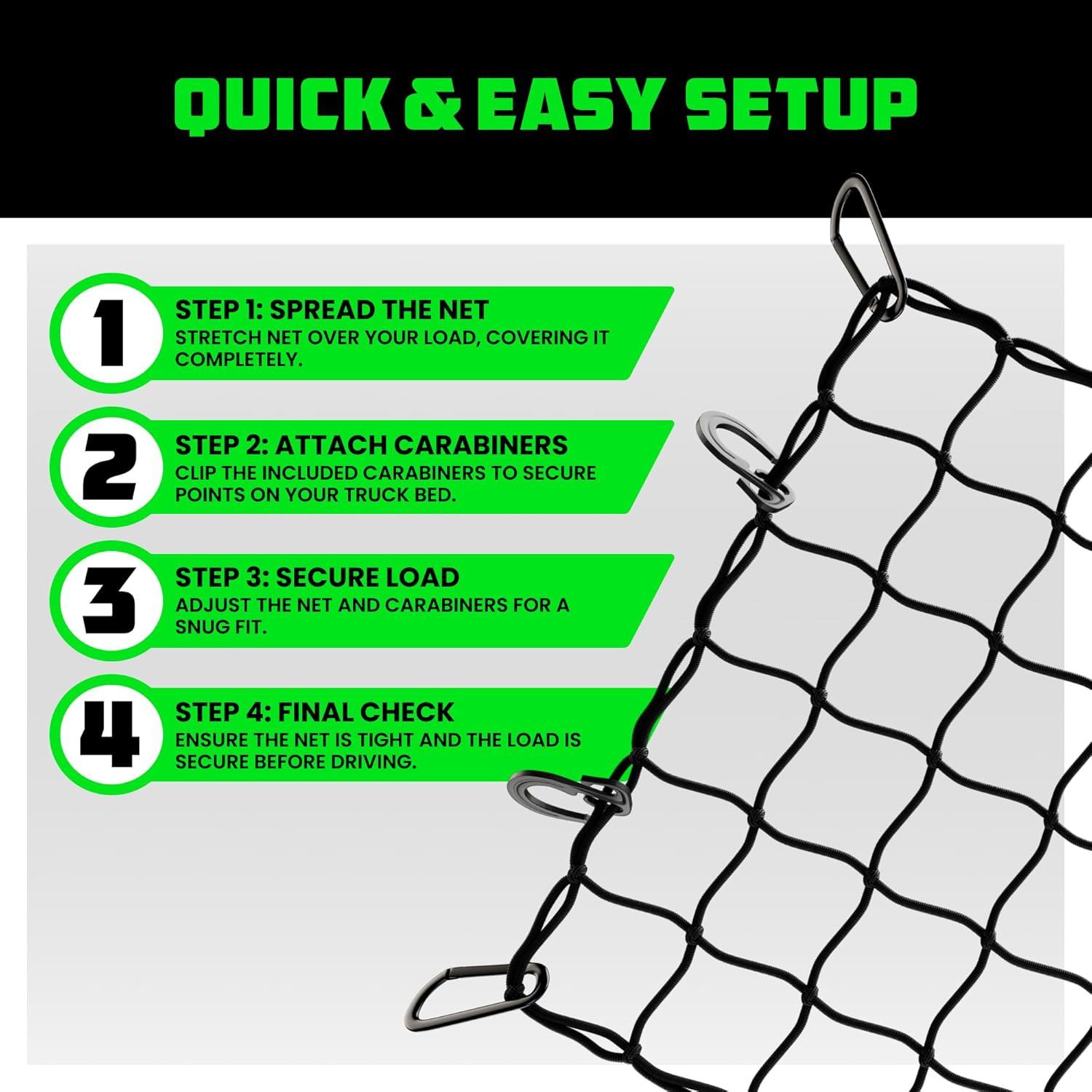 QUICK & EASY SETUP

1

STEP 1: SPREAD THE NET
STRETCH NET OVER YOUR LOAD, COVERING IT COMPLETELY.

2

STEP 2: ATTACH CARABINERS
CLIP THE INCLUDED CARABINERS TO SECURE POINTS ON YOUR TRUCK BED.

3

STEP 3: SECURE LOAD
ADJUST THE NET AND CARABINERS FOR A SNUG FIT.

4

STEP 4: FINAL CHECK
ENSURE THE NET IS TIGHT AND THE LOAD IS SECURE BEFORE DRIVING.